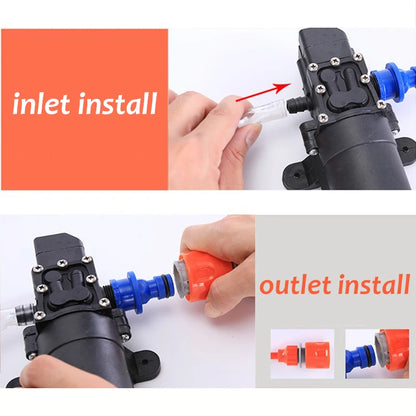 inlet install

outlet install