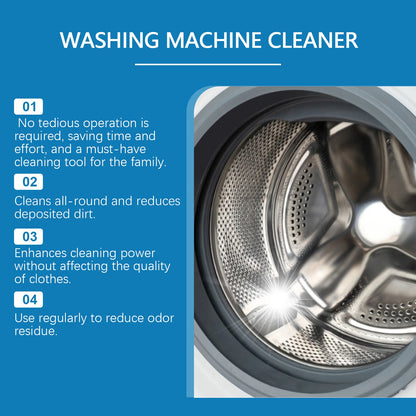 WASHING MACHINE CLEANER

01

No tedious operation is required, saving time and effort, and a must-have cleaning tool for the family.

02

Cleans all-round and reduces deposited dirt.

03

Enhances cleaning power without affecting the quality of clothes.

04

Use regularly to reduce odor residue.