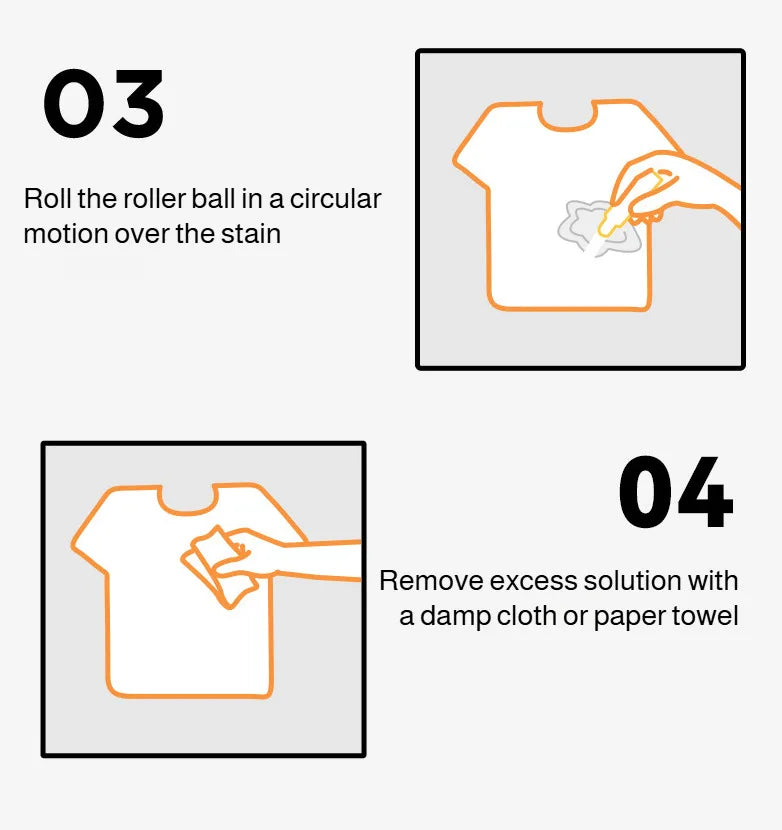 03

Roll the roller ball in a circular motion over the stain

04

Remove excess solution with a damp cloth or paper towel