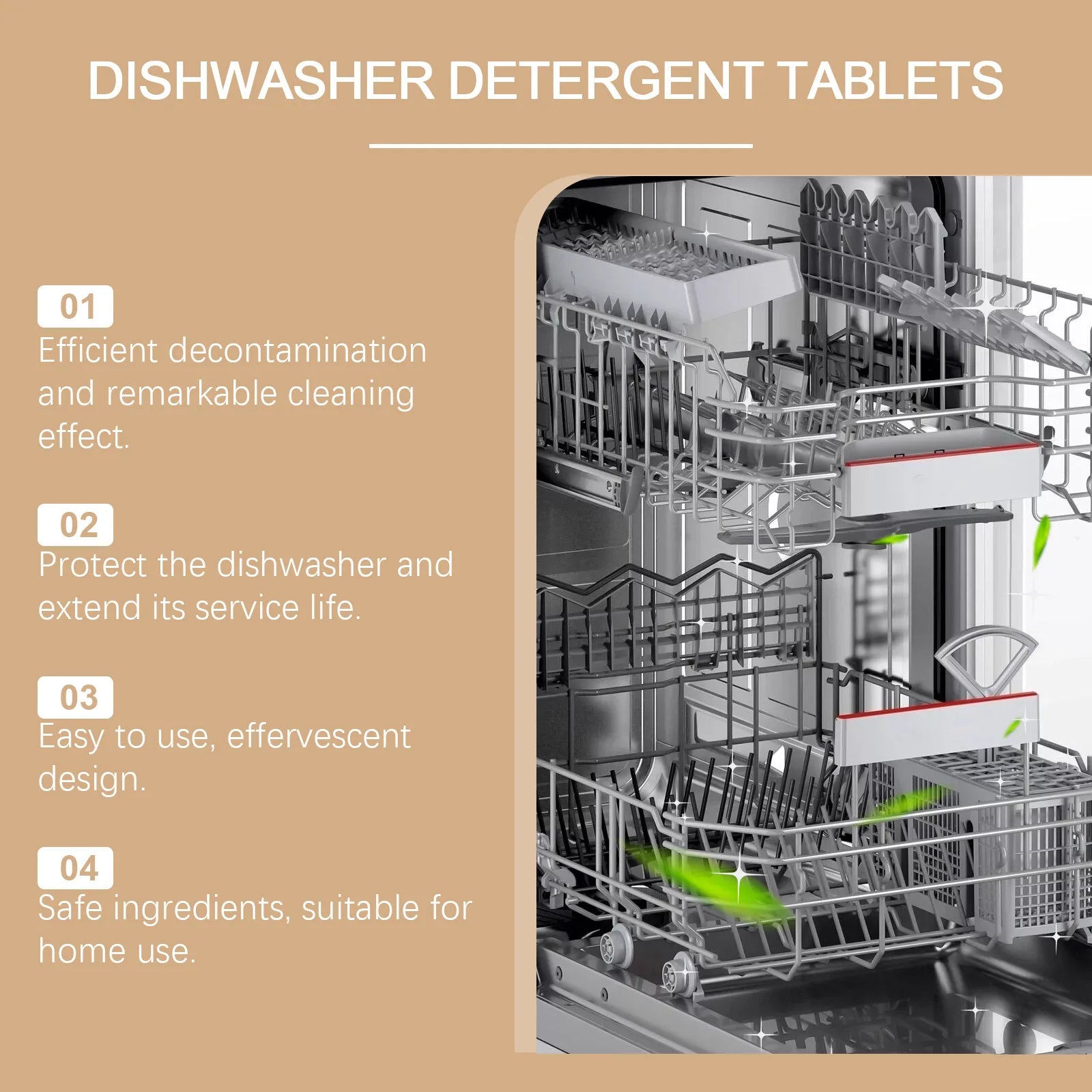 DISHWASHER DETERGENT TABLETS

01
Efficient decontamination and remarkable cleaning effect.

02
Protect the dishwasher and extend its service life.

03
Easy to use, effervescent design.

04
Safe ingredients, suitable for home use.