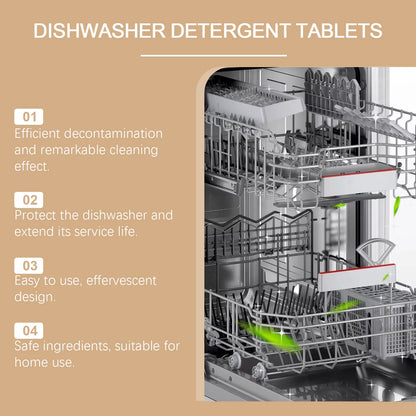 DISHWASHER DETERGENT TABLETS

01
Efficient decontamination and remarkable cleaning effect.

02
Protect the dishwasher and extend its service life.

03
Easy to use, effervescent design.

04
Safe ingredients, suitable for home use.