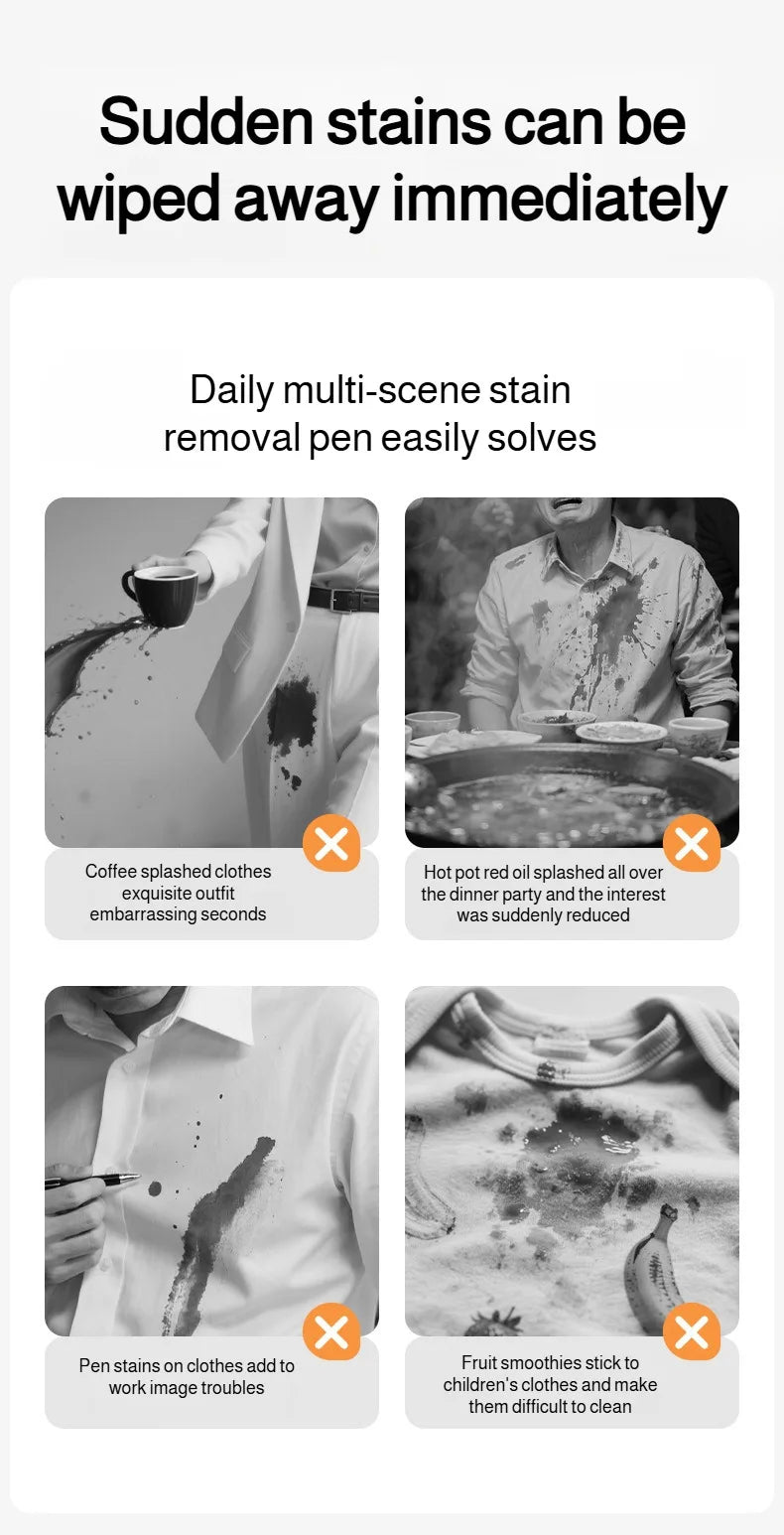 Sudden stains can be wiped away immediately

Daily multi-scene stain removal pen easily solves

Coffee splashed clothes exquisite outfit embarrassing seconds

Hot pot red oil splashed all over the dinner party and the interest was suddenly reduced

Pen stains on clothes add to work image troubles

Fruit smoothies stick to children's clothes and make them difficult to clean