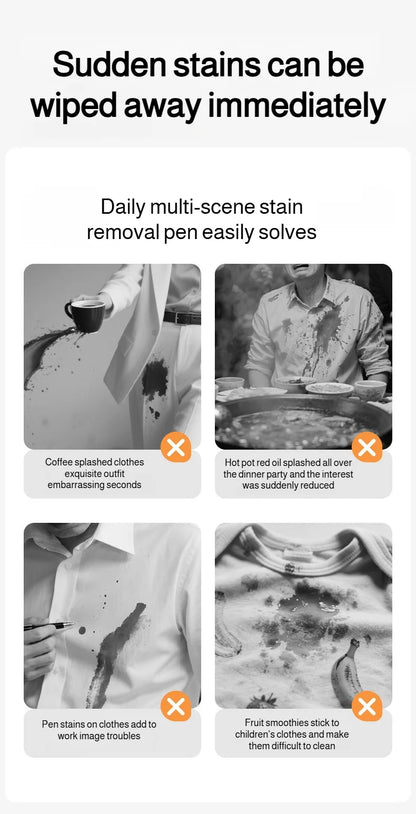 Sudden stains can be wiped away immediately

Daily multi-scene stain removal pen easily solves

Coffee splashed clothes exquisite outfit embarrassing seconds

Hot pot red oil splashed all over the dinner party and the interest was suddenly reduced

Pen stains on clothes add to work image troubles

Fruit smoothies stick to children's clothes and make them difficult to clean