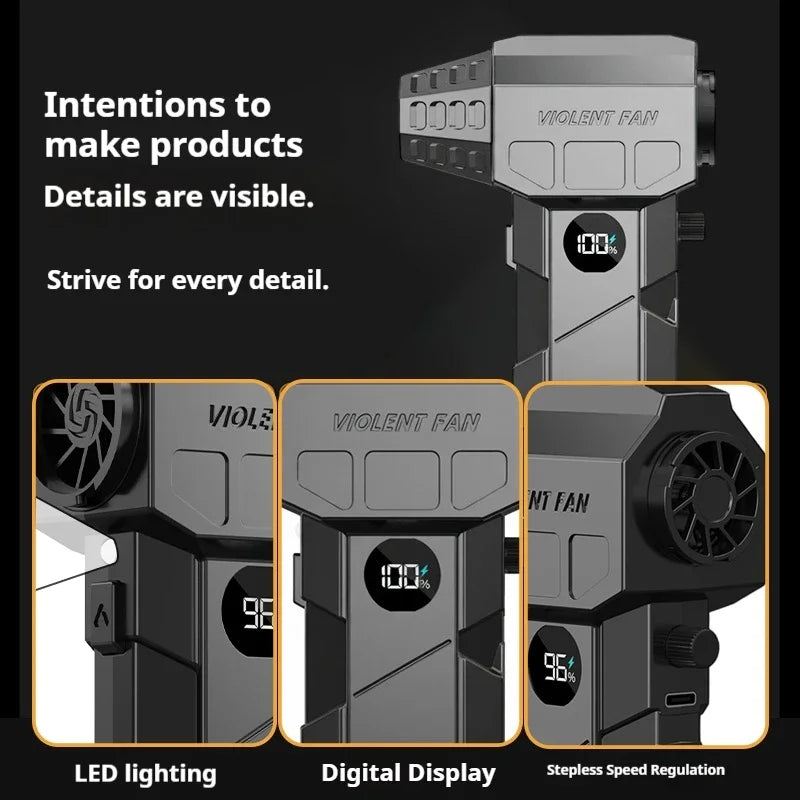 Intentions to make products
Details are visible.

Strive for every detail.

VIOLENT FAN

100%

VIOLE

96

VIOLENT FAN

100%

NT FAN

96%

LED lighting

Digital Display

Stepless Speed Regulation