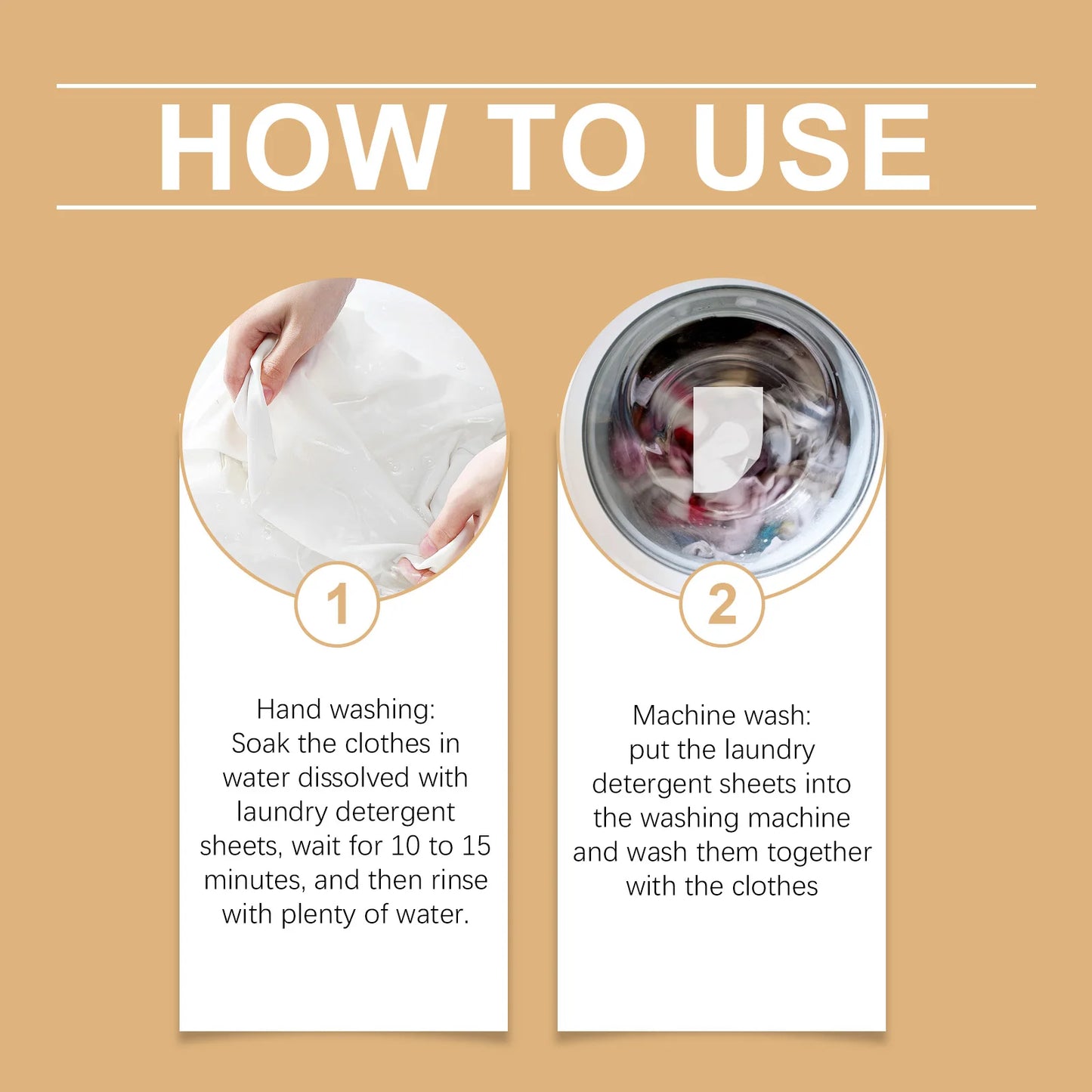 HOW TO USE

1

Hand washing:
Soak the clothes in water dissolved with laundry detergent sheets, wait for 10 to 15 minutes, and then rinse with plenty of water.

2

Machine wash:
put the laundry detergent sheets into the washing machine and wash them together with the clothes