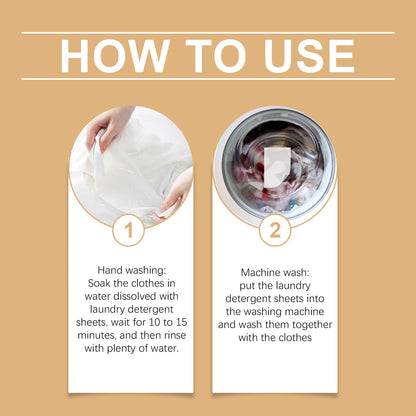 HOW TO USE

1

Hand washing:
Soak the clothes in water dissolved with laundry detergent sheets, wait for 10 to 15 minutes, and then rinse with plenty of water.

2

Machine wash:
put the laundry detergent sheets into the washing machine and wash them together with the clothes