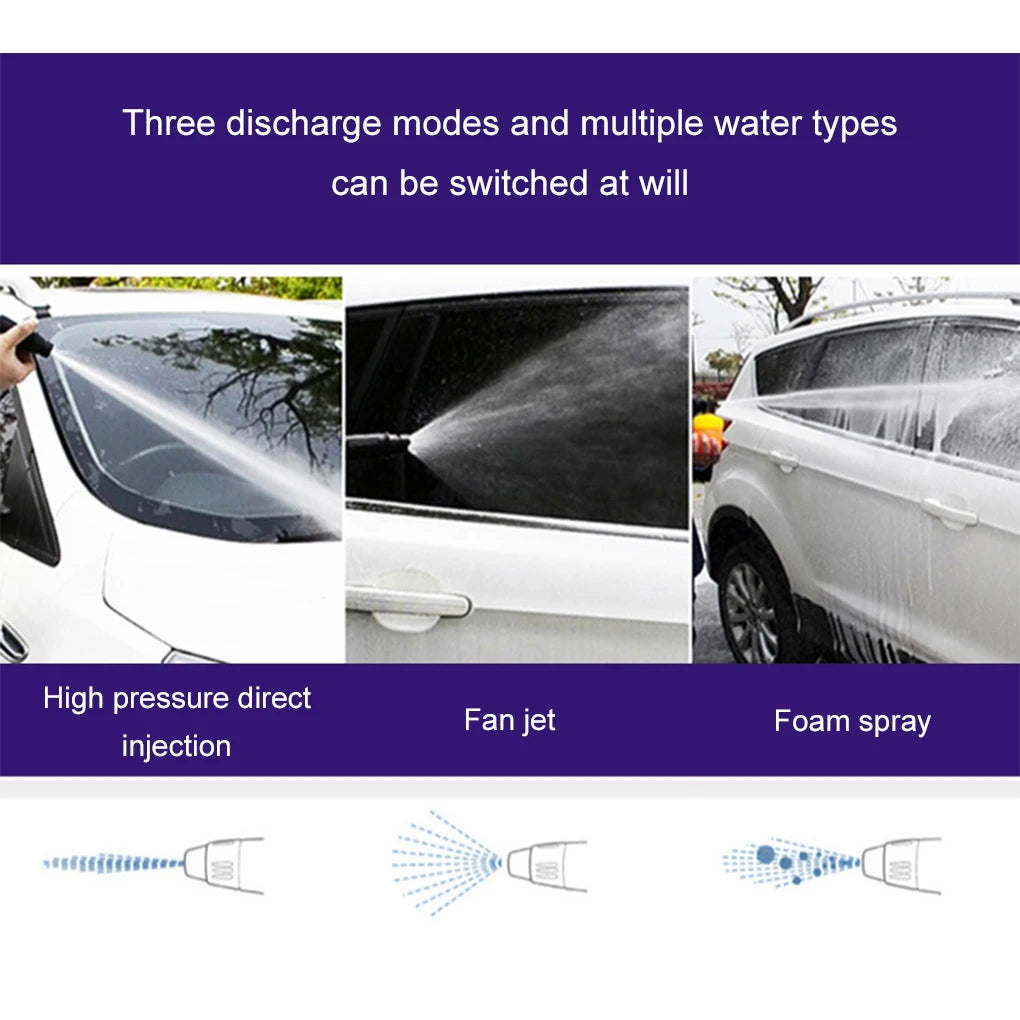 Three discharge modes and multiple water types can be switched at will

High pressure direct injection

Fan jet

Foam spray