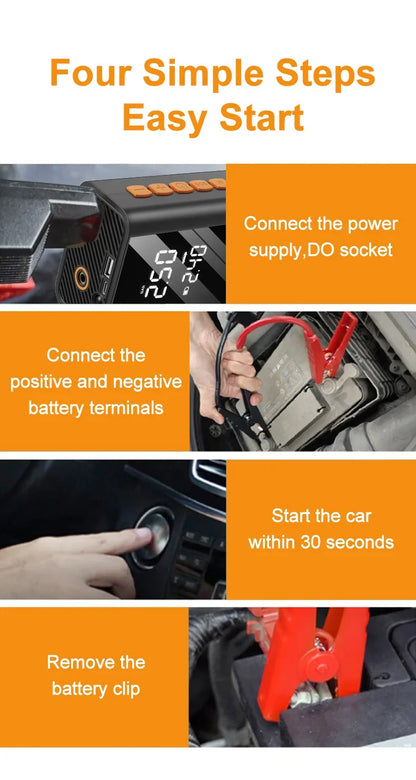 Four Simple Steps
Easy Start

Connect the power supply,DO socket

Connect the positive and negative battery terminals

Start the car within 30 seconds

Remove the battery clip